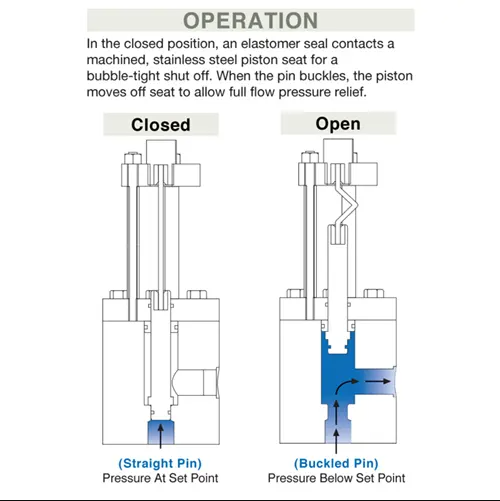 OPERATION

In the closed position, an elastomer seal contacts a machined, stainless steel piston seat for a bubble-tight shut off. When the pin buckles, the piston moves off seat to allow full flow pressure relief.

Closed

(Straight Pin)
Pressure At Set Point

Open

(Buckled Pin)
Pressure Below Set Point